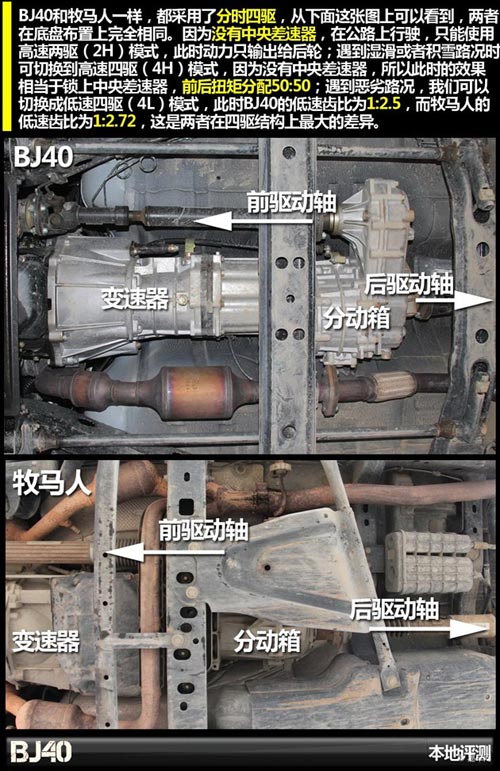 BJ40和牧马人一样，都采用了分时四驱，从下面这张图上可以看到，两者在底盘布置上完全相同。因为没有中央差速器，在公路上行驶，只能使用高速两驱（2H）模式，此时动力只输出给后轮；遇到湿滑或者积雪路况时可切换到高速四驱（4H）模式，因为没有中央差速器，所以此时的效果相当于锁上中央差速器，前后扭矩分配50:50；遇到恶劣路况，我们可以切换成低速四驱（4L）模式，此时BJ40的低速齿比为1:2.5，而牧马人的低速齿比为1:2.72，这是两者在四驱结构上最大的差异。

BJ40

前驱动轴

变速器

后驱动轴

分动箱

牧马人

前驱动轴

后驱动轴

变速器

分动箱

BJ40

本地评测