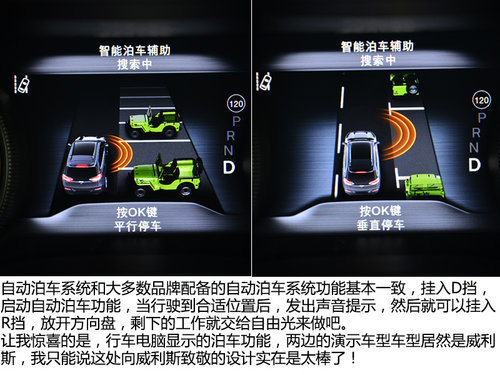 智能泊车辅助
搜索中

120
P
R
N
D

按OK键
平行停车

智能泊车辅助
搜索中

120
P
R
N
D

按OK键
垂直停车

自动泊车系统和大多数品牌配备的自动泊车系统功能基本一致，挂入D挡，启动自动泊车功能，当行驶到合适位置后，发出声音提示，然后就可以挂入R挡，放开方向盘，剩下的工作就交给自由光来做吧。
让我惊喜的是，行车电脑显示的泊车功能，两边的演示车型车型居然是威利斯，我只能说这处向威利斯致敬的设计实在是太棒了！