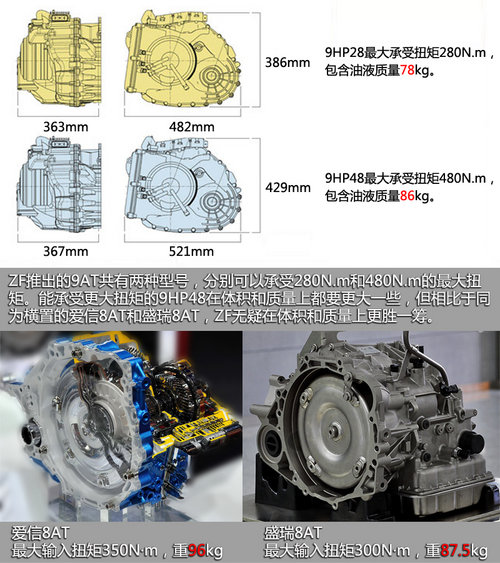 386mm

9HP28最大承受扭矩280N.m，包含油液质量78kg。

363mm

482mm

429mm

9HP48最大承受扭矩480N.m，包含油液质量86kg。

367mm

521mm

ZF推出的9AT共有两种型号，分别可以承受280N.m和480N.m的最大扭矩。能承受更大扭矩的9HP48在体积和质量上都要更大一些，但相比于同为横置的爱信8AT和盛瑞8AT，ZF无疑在体积和质量上更胜一筹。

爱信8AT
最大输入扭矩350N·m，重96kg

盛瑞8AT
最大输入扭矩300N·m，重87.5kg