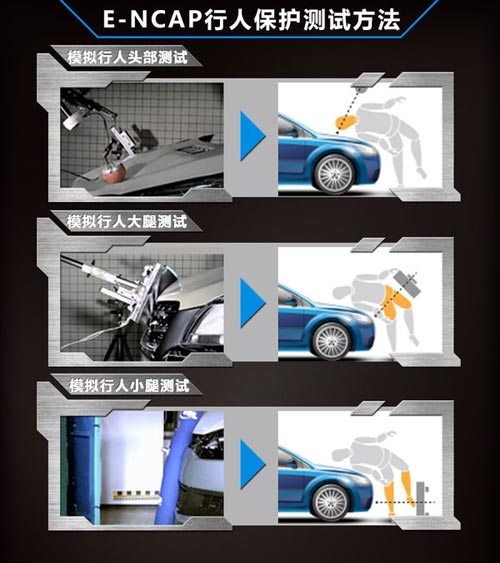 E-NCAP行人保护测试方法

模拟行人头部测试

模拟行人大腿测试

模拟行人小腿测试